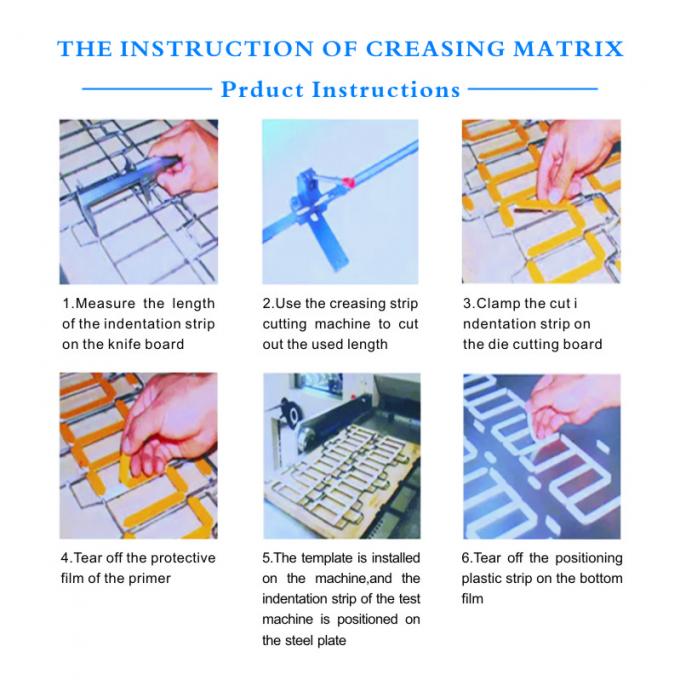 THE INSTRUCTION OF CREASING MATRIX

Prduct Instructions

1.Measure the length of the indentation strip on the knife board

2.Use the creasing strip cutting machine to cut out the used length

3.Clamp the cut i ndentation strip on the die cutting board

4.Tear off the protective film of the primer

5.The template is installed on the machine,and the indentation strip of the test machine is positioned on the steel plate

6.Tear off the positioning plastic strip on the bottom film